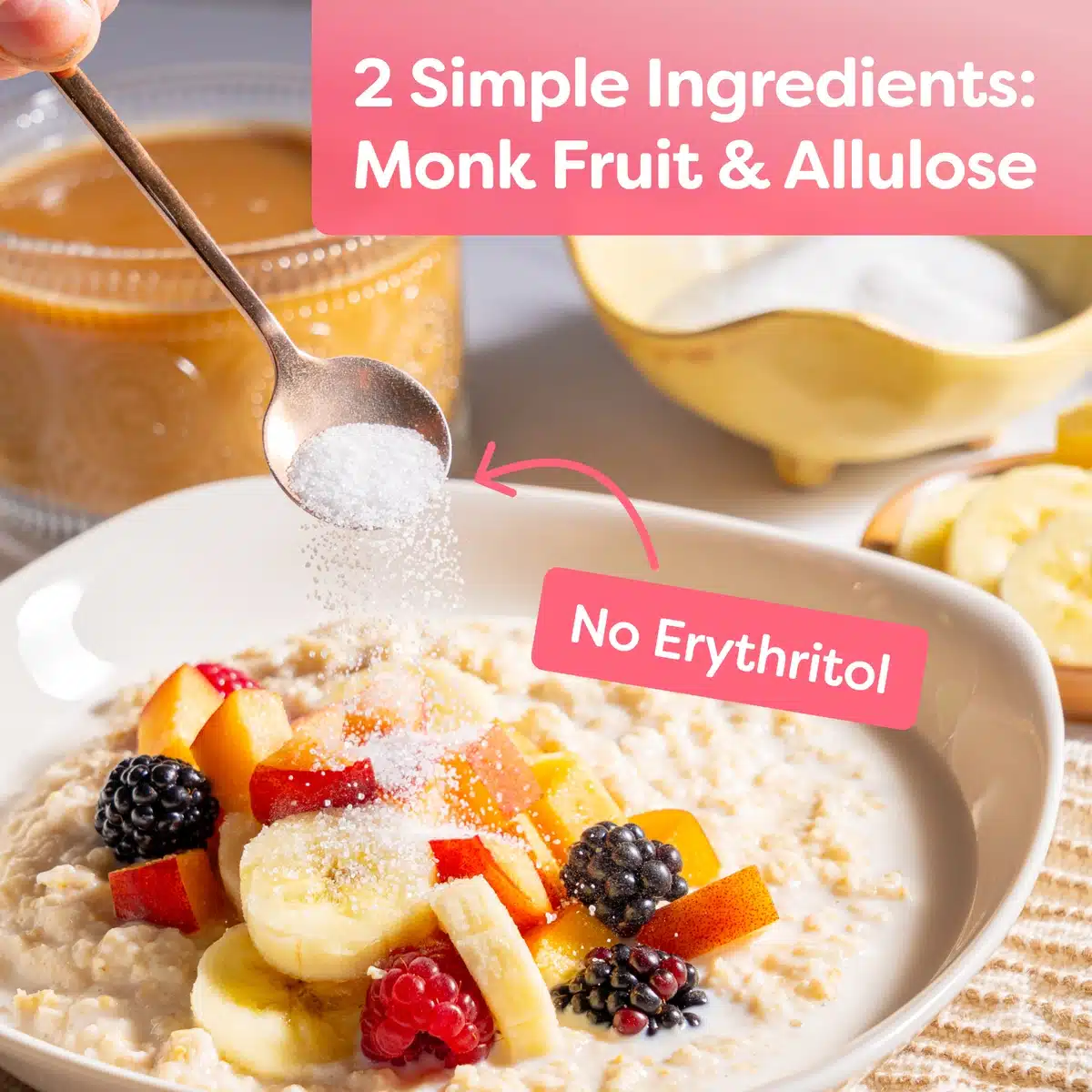 2 Simple Ingredients:
Monk Fruit & Allulose

No Erythritol