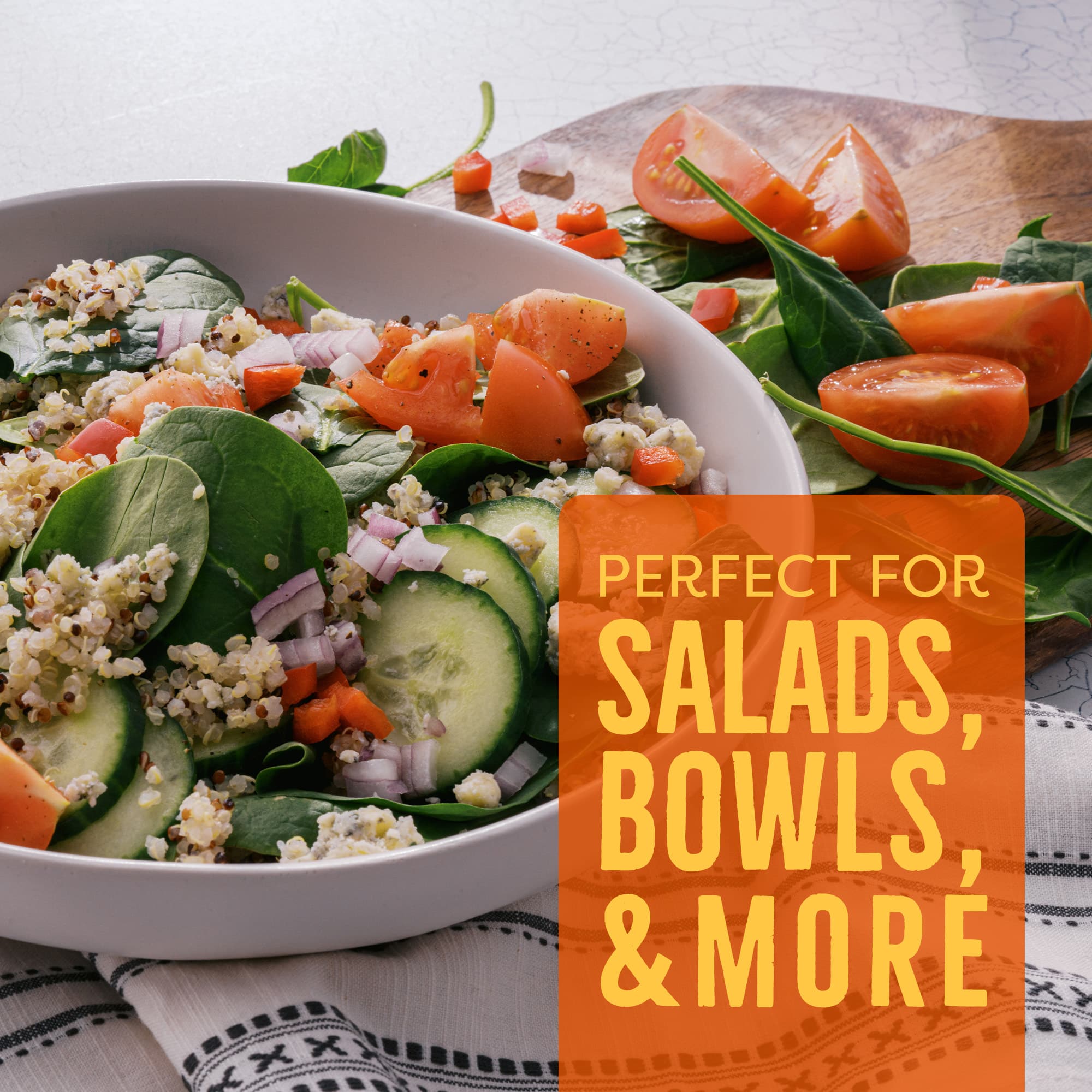 PERFECT FOR
SALADS,
BOWLS,
& MORE