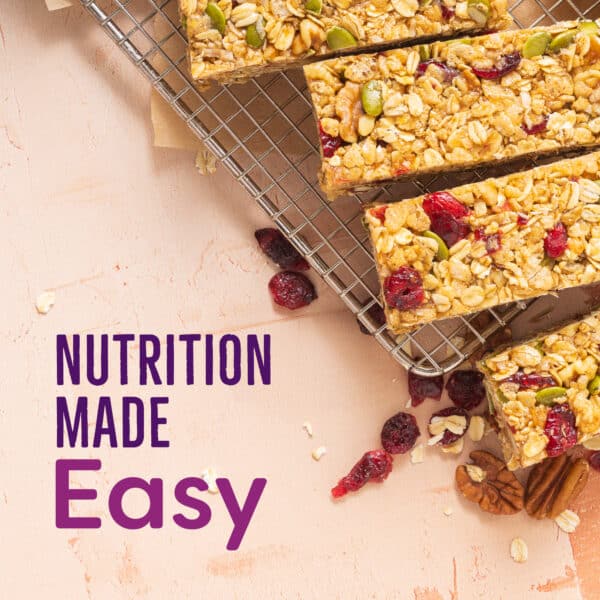 NUTRITION
MADE
Easy