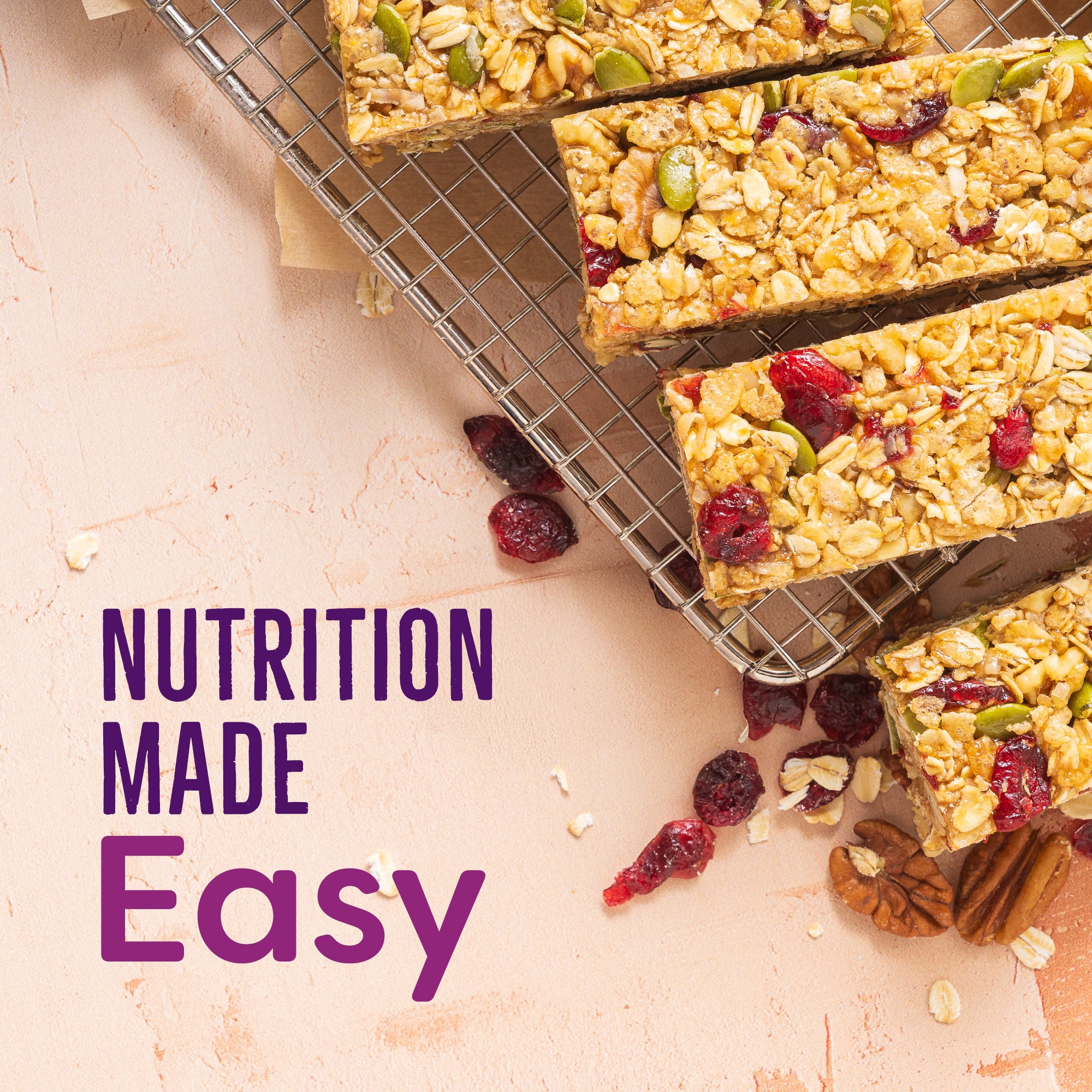 NUTRITION MADE Easy