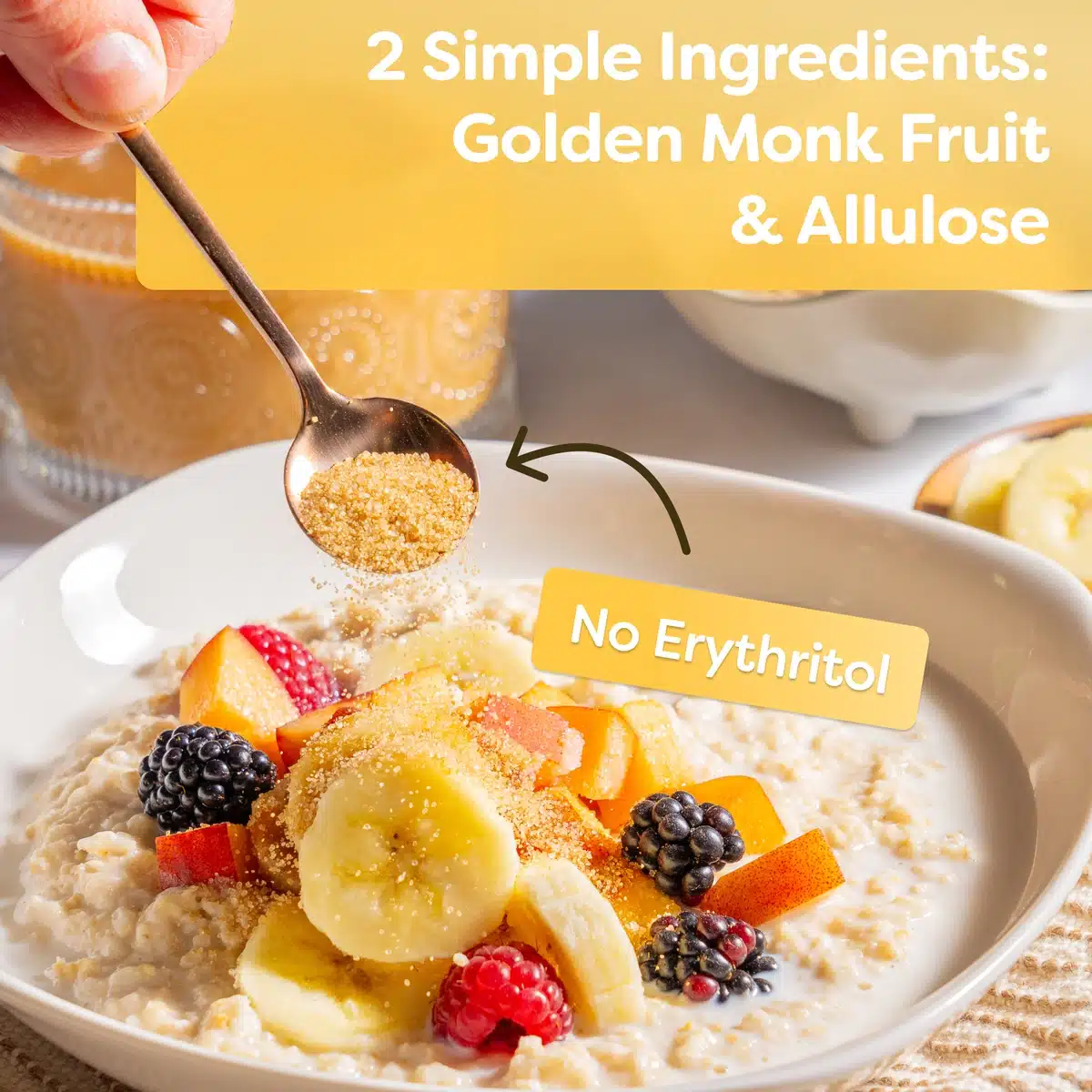 2 Simple Ingredients: Golden Monk Fruit & Allulose

No Erythritol