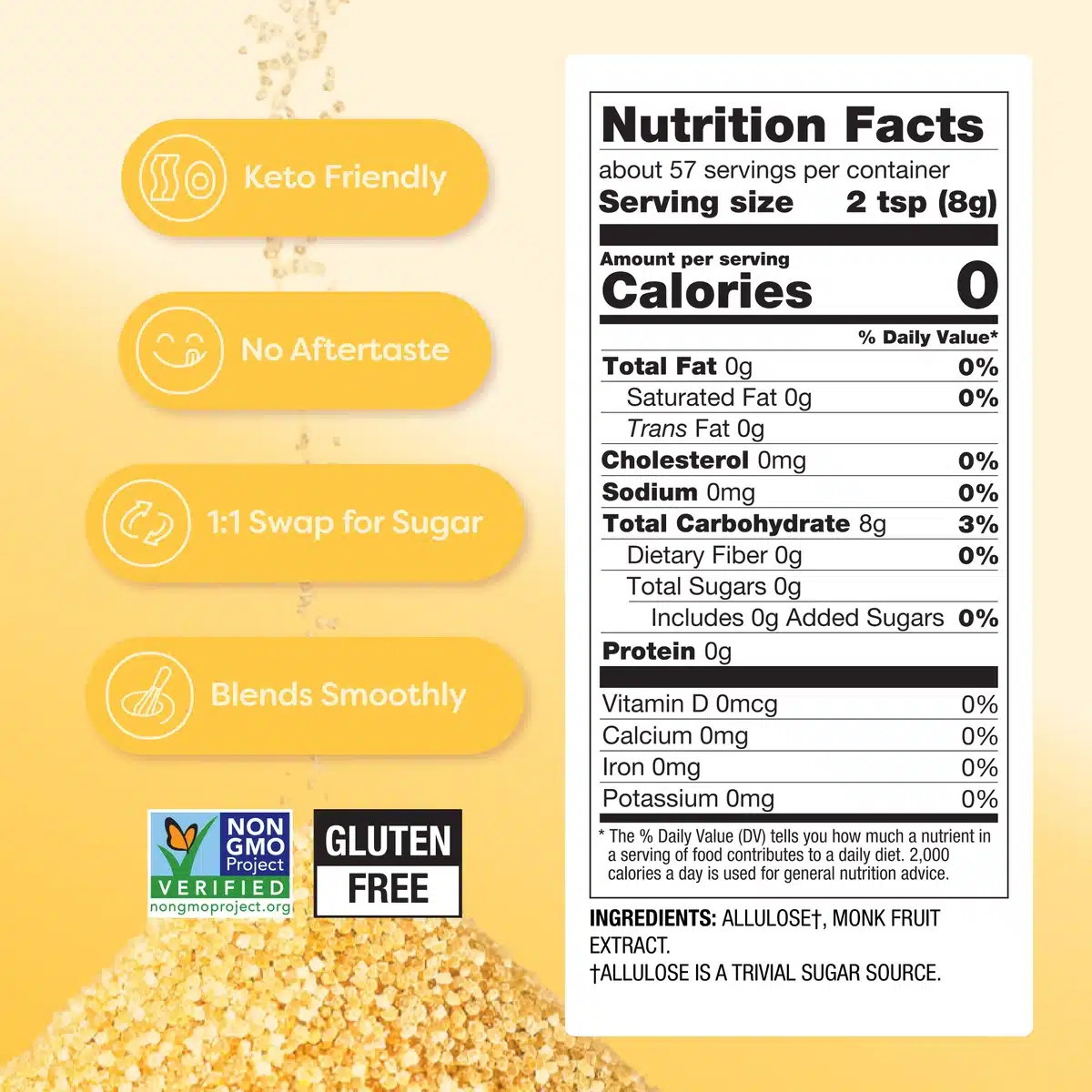 Keto Friendly

No Aftertaste

1:1 Swap for Sugar

Blends Smoothly

NON GMO Project VERIFIED nongmoproject.org

GLUTEN FREE

Nutrition Facts
about 57 servings per container
Serving size 2 tsp (8g)

Amount per serving
Calories 0

| | % Daily Value* |
|---|---|
| Total Fat 0g | 0% |
| Saturated Fat 0g | 0% |
| Trans Fat 0g | |
| Cholesterol 0mg | 0% |
| Sodium 0mg | 0% |
| Total Carbohydrate 8g | 3% |
| Dietary Fiber 0g | 0% |
| Total Sugars 0g | |
| Includes 0g Added Sugars | 0% |
| Protein 0g | |
| Vitamin D 0mcg | 0% |
| Calcium 0mg | 0% |
| Iron 0mg | 0% |
| Potassium 0mg | 0% |

* The % Daily Value (DV) tells you how much a nutrient in a serving of food contributes to a daily diet. 2,000 calories a day is used for general nutrition advice.

INGREDIENTS: ALLULOSE†, MONK FRUIT EXTRACT.
†ALLULOSE IS A TRIVIAL SUGAR SOURCE.