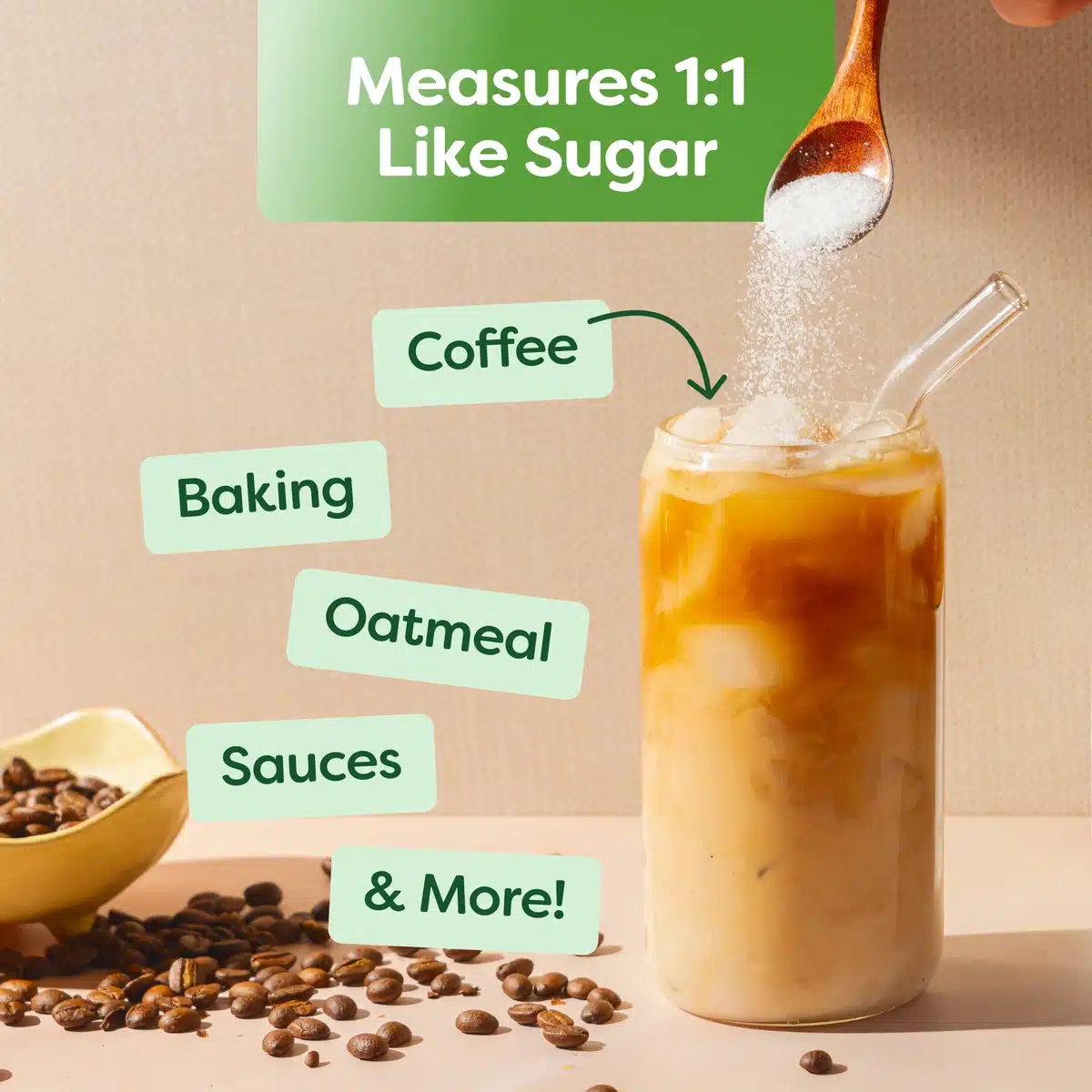 Measures 1:1 Like Sugar

Coffee

Baking

Oatmeal

Sauces

& More!