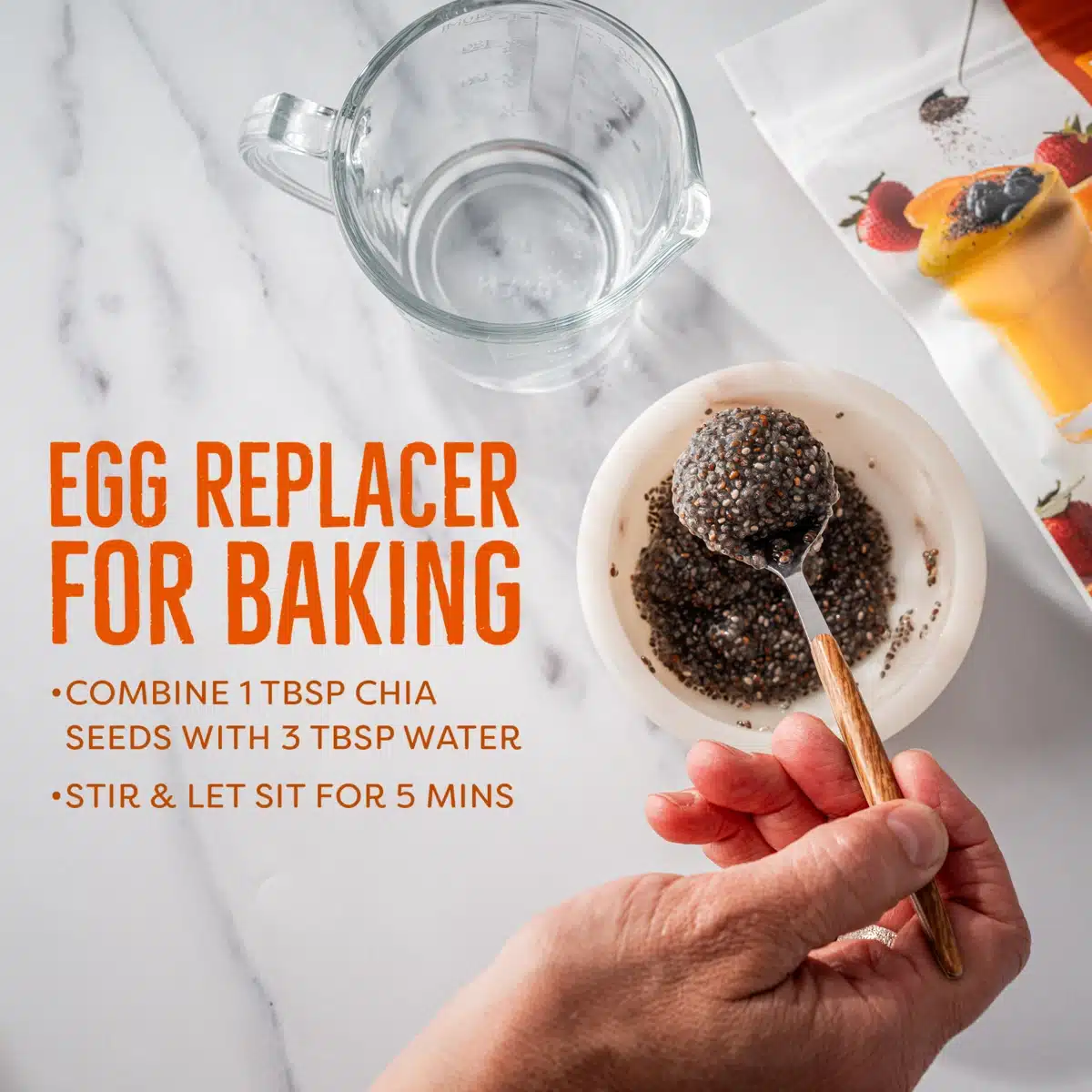 EGG REPLACER FOR BAKING

•COMBINE 1 TBSP CHIA SEEDS WITH 3 TBSP WATER

•STIR & LET SIT FOR 5 MINS