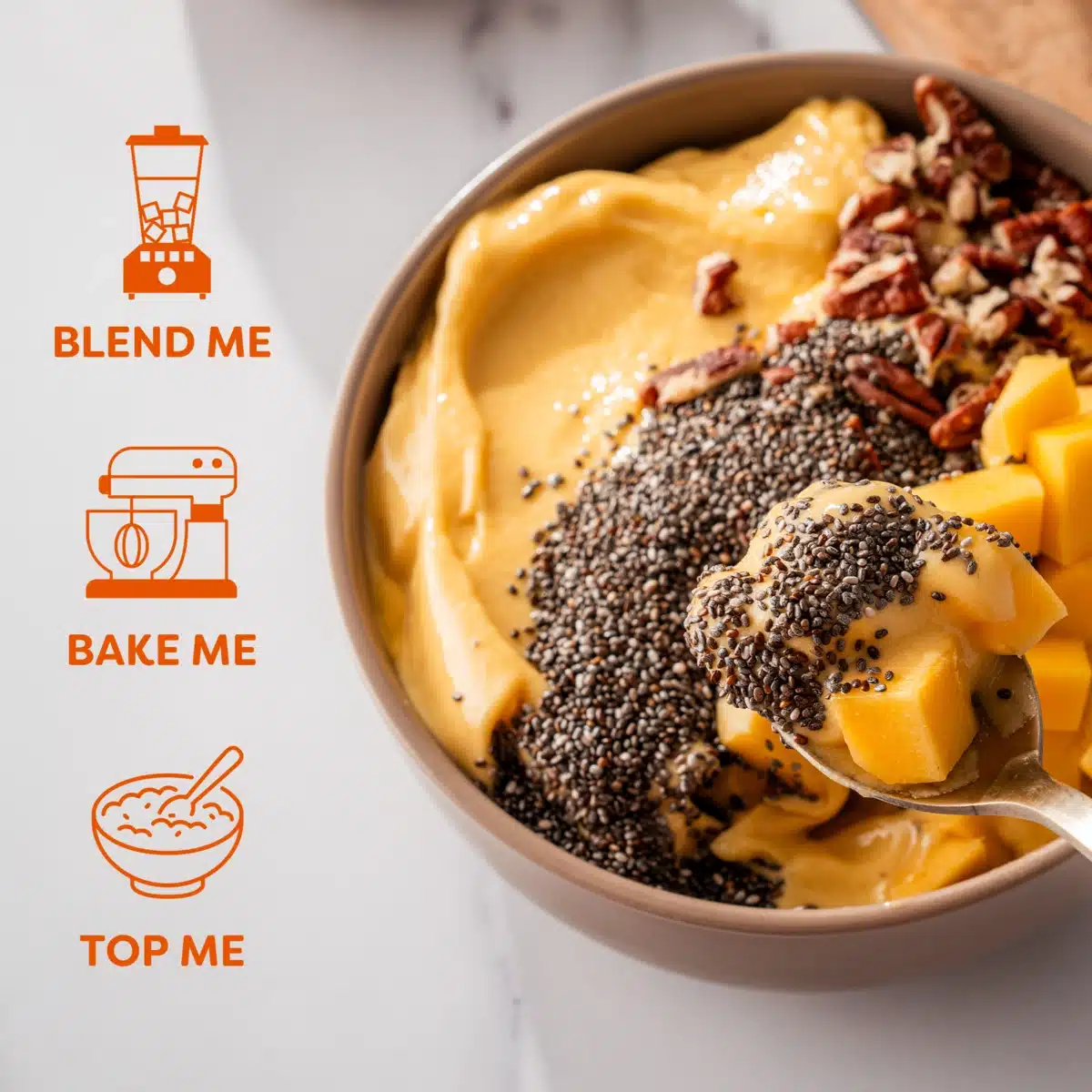 BLEND ME

BAKE ME

TOP ME